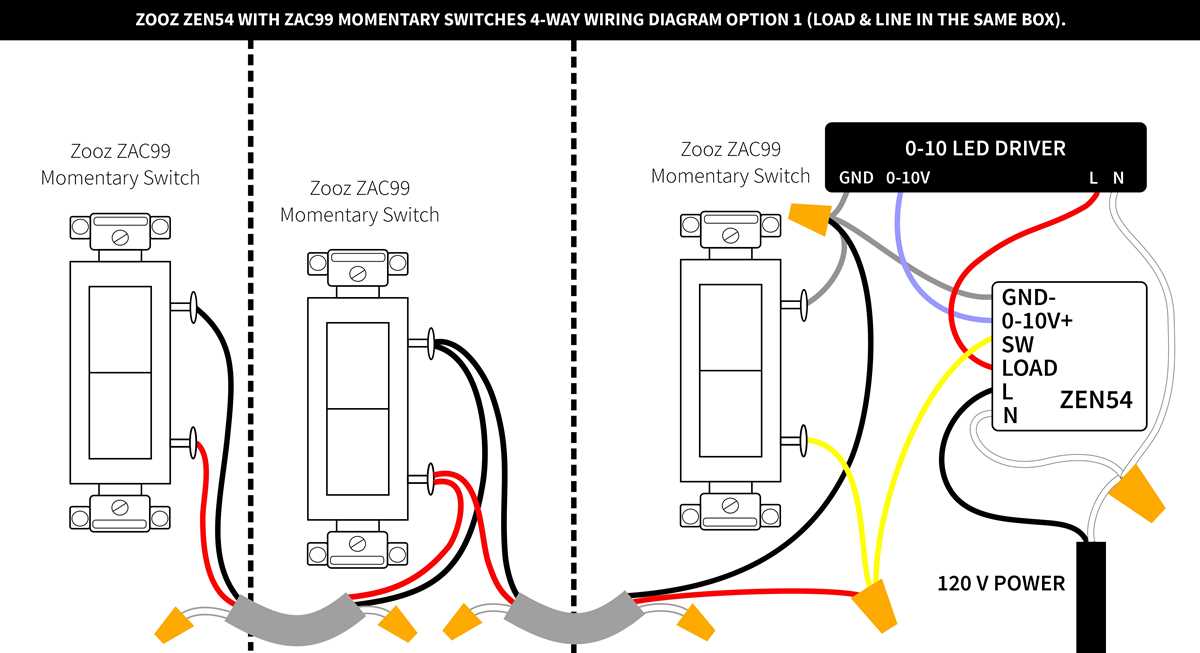 ZOOZ ZEN54 WITH ZAC99 MOMENTARY SWITCHES 4-WAY WIRING DIAGRAM OPTION 1 (LOAD & LINE IN THE SAME BOX).

Zooz ZAC99
Momentary Switch

Zooz ZAC99
Momentary Switch

Zooz ZAC99
Momentary Switch

0-10 LED DRIVER
GND 0-10V L N

GND-
0-10V+
SW
LOAD
L
N
ZEN54

120 V POWER