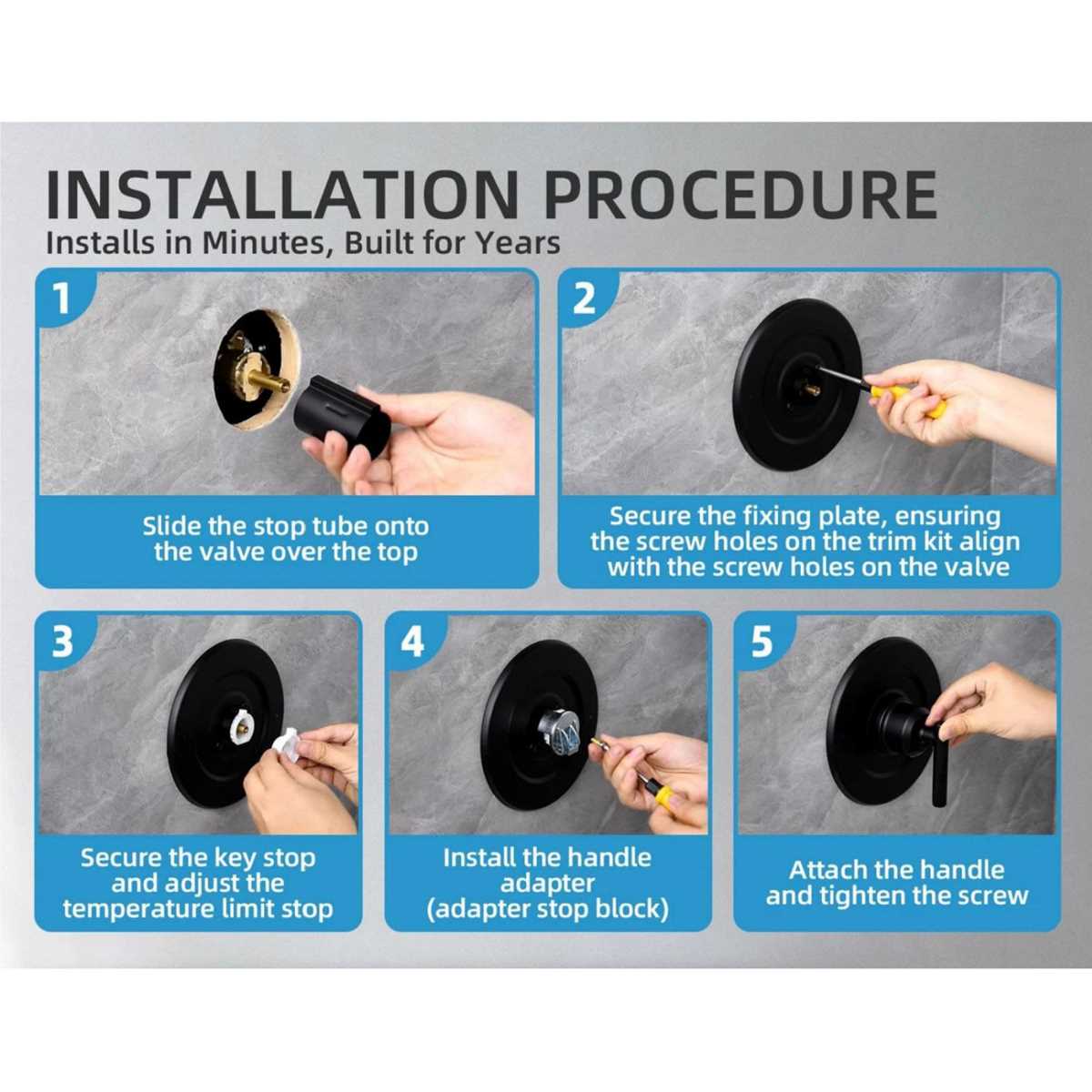 INSTALLATION PROCEDURE
Installs in Minutes, Built for Years

1
Slide the stop tube onto the valve over the top

2
Secure the fixing plate, ensuring the screw holes on the trim kit align with the screw holes on the valve

3
Secure the key stop and adjust the temperature limit stop

4
Install the handle adapter (adapter stop block)

5
Attach the handle and tighten the screw