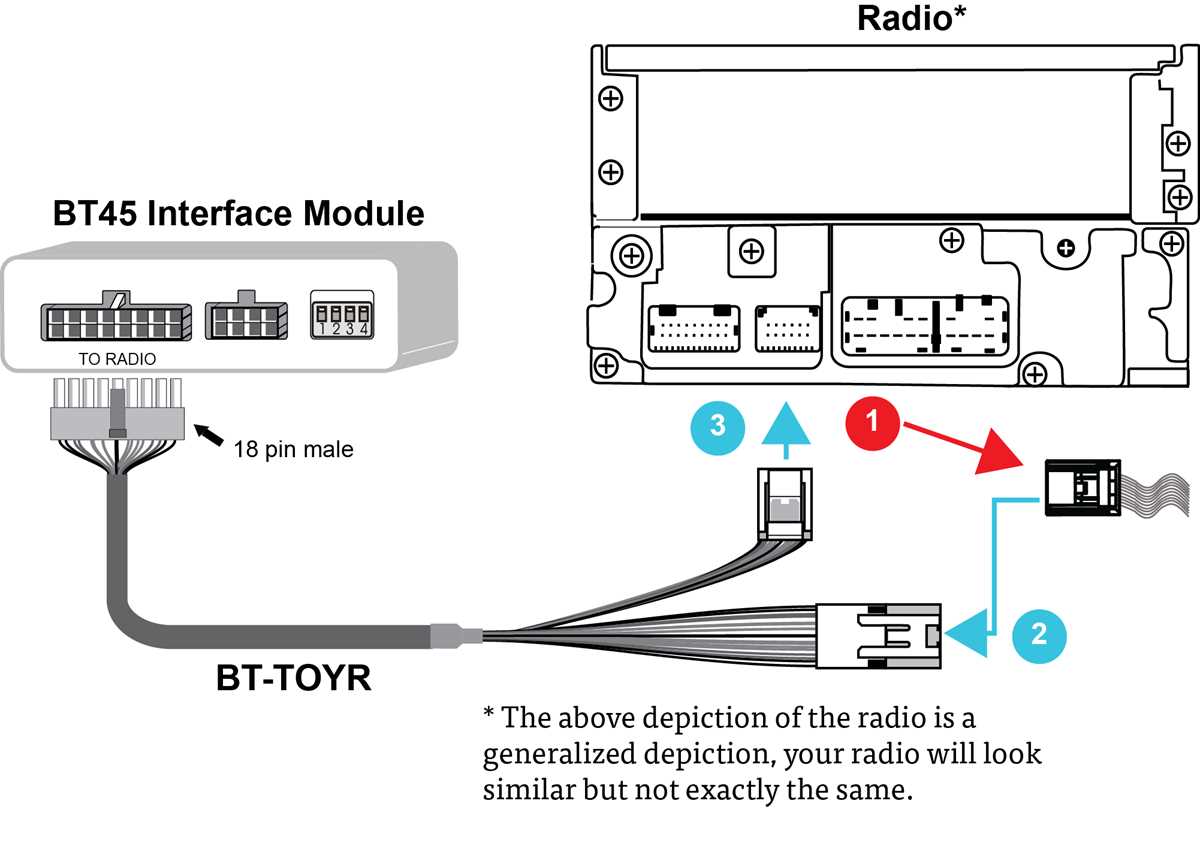 Radio*

BT45 Interface Module

1 2 3 4

TO RADIO

18 pin male

3

1

2

BT-TOYR

* The above depiction of the radio is a generalized depiction, your radio will look similar but not exactly the same.